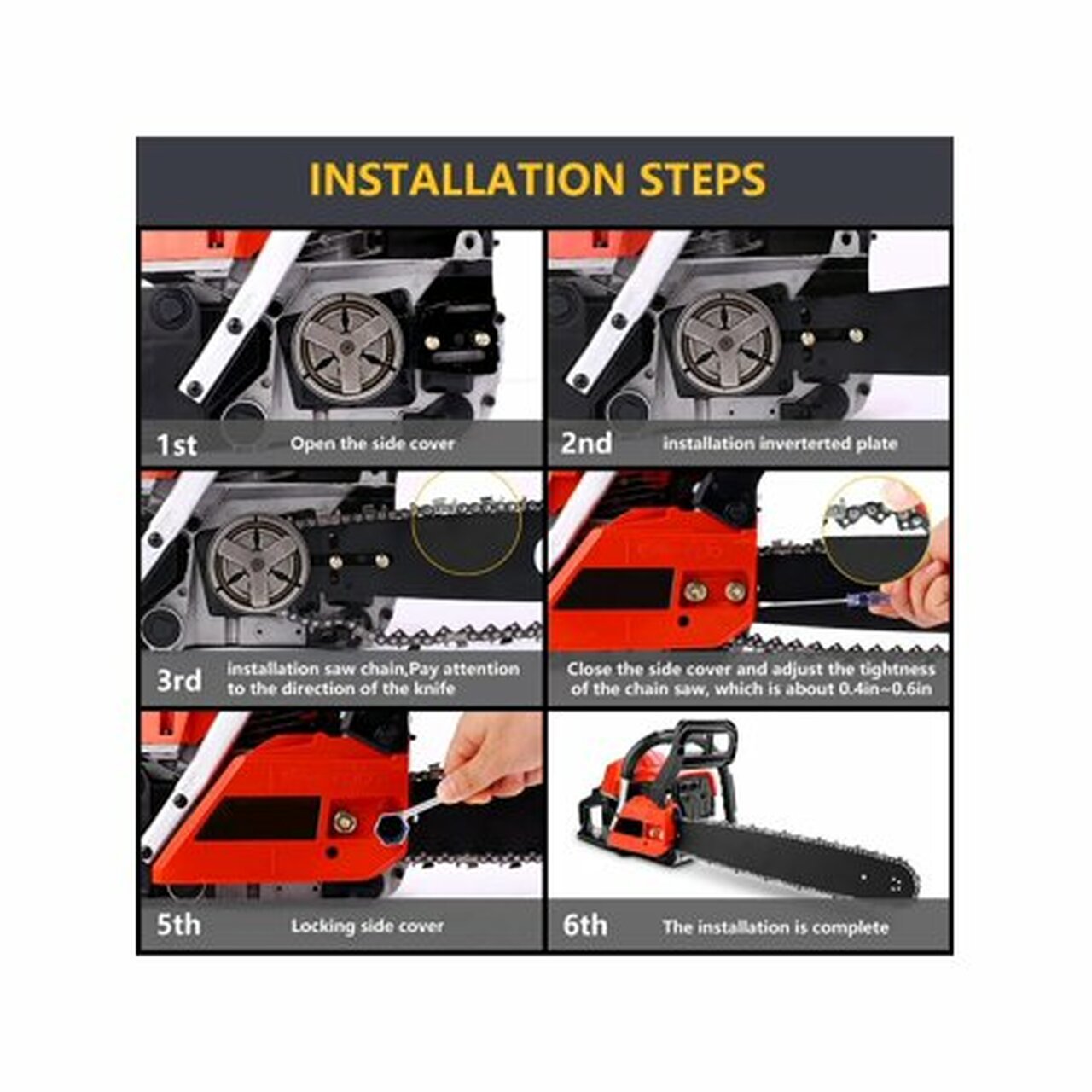 INSTALLATION STEPS

1st Open the side cover

2nd installation inverterted plate

3rd installation saw chain,Pay attention to the direction of the knife

Close the side cover and adjust the tightness of the chain saw, which is about 0.4in~0.6in

5th Locking side cover

6th The installation is complete